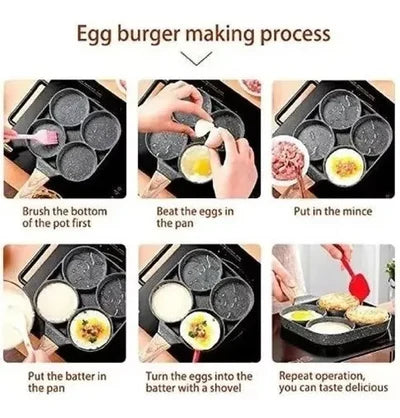 Egg burger making process

Brush the bottom of the pot first

Beat the eggs in the pan

Put in the mince

Put the batter in the pan

Turn the eggs into the batter with a shovel

Repeat operation, you can taste delicious